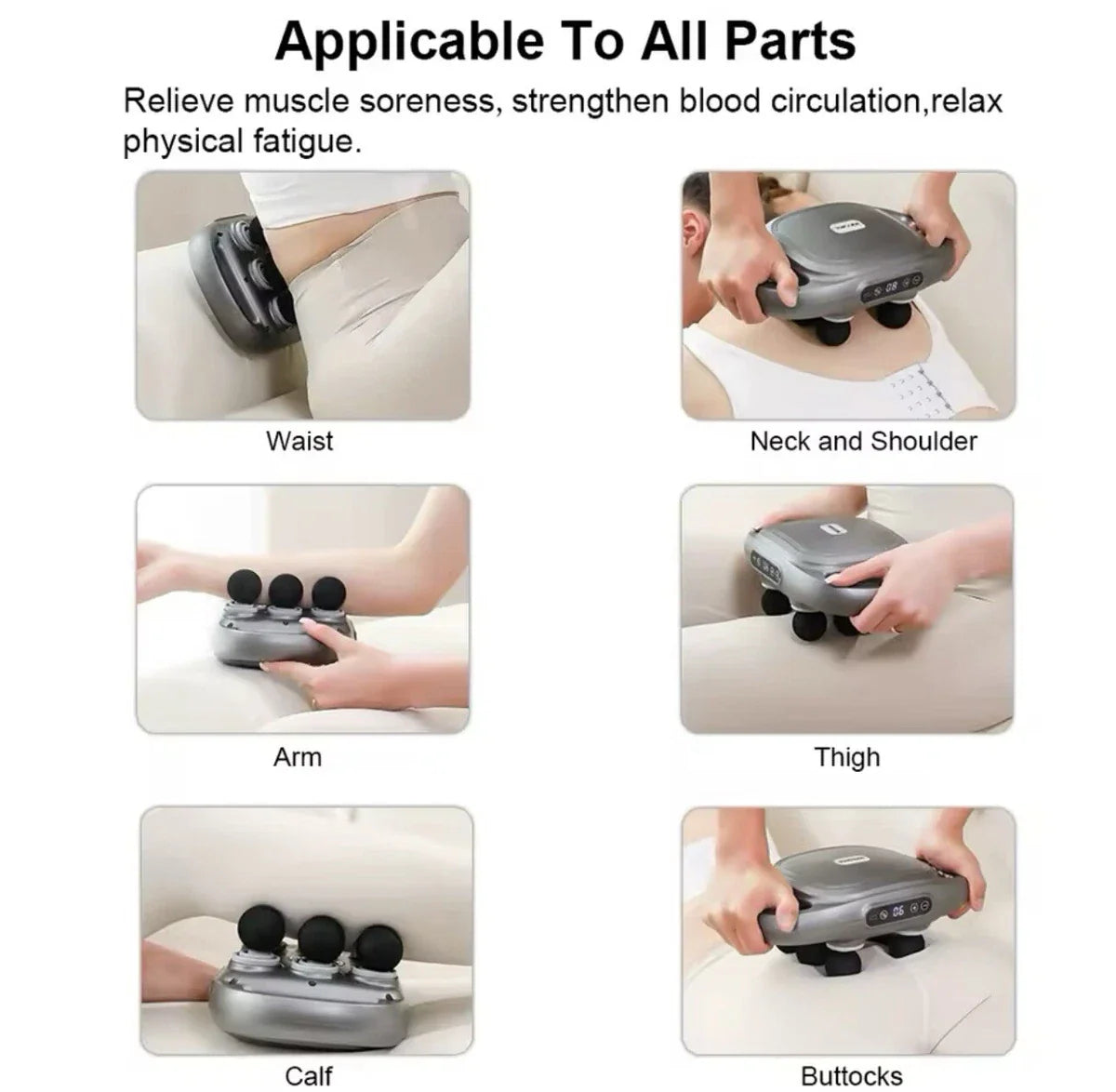 Applicable To All Parts

Relieve muscle soreness, strengthen blood circulation,relax physical fatigue.

Waist

Neck and Shoulder

Arm

Thigh

Calf

Buttocks